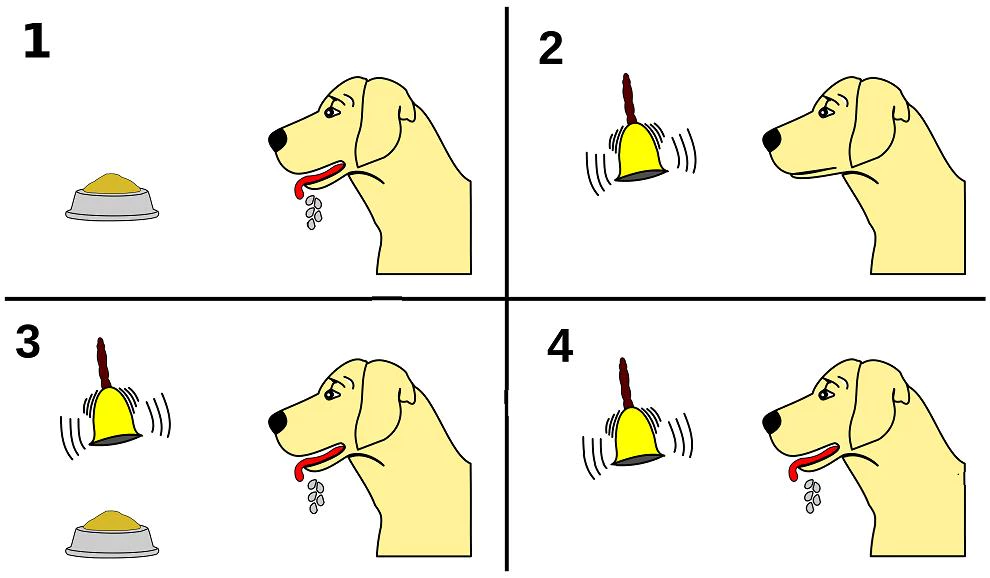 1

2

3

4